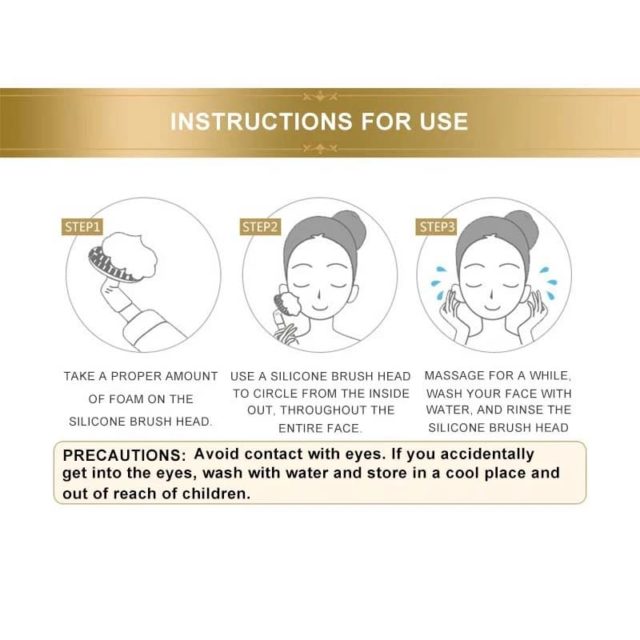 INSTRUCTIONS FOR USE

STEP1

TAKE A PROPER AMOUNT OF FOAM ON THE SILICONE BRUSH HEAD.

STEP2

USE A SILICONE BRUSH HEAD TO CIRCLE FROM THE INSIDE OUT, THROUGHOUT THE ENTIRE FACE.

STEP3

MASSAGE FOR A WHILE, WASH YOUR FACE WITH WATER, AND RINSE THE SILICONE BRUSH HEAD

PRECAUTIONS: Avoid contact with eyes. If you accidentally get into the eyes, wash with water and store in a cool place and out of reach of children.